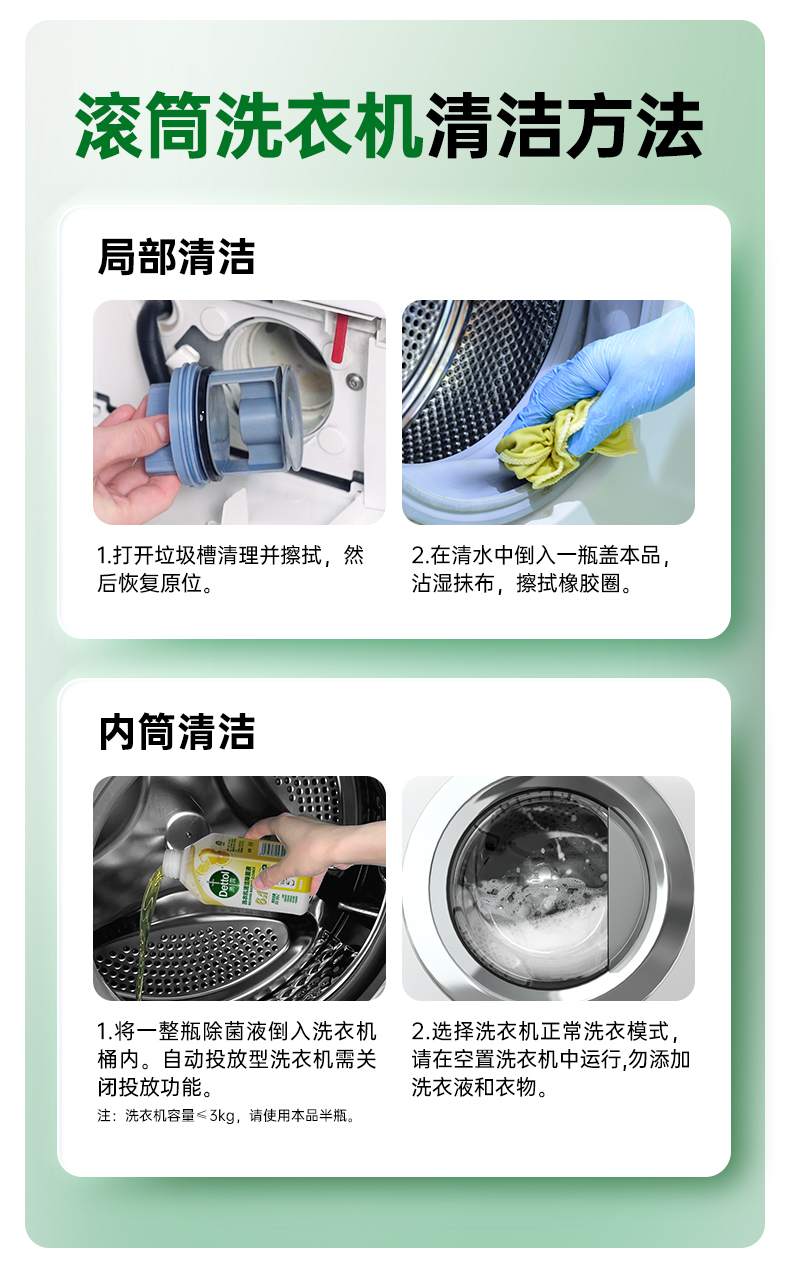 滚筒洗衣机清洁方法

局部清洁

1.打开垃圾槽清理并擦拭，然后恢复原位。

2.在清水中倒入一瓶盖本品，沾湿抹布，擦拭橡胶圈。

内筒清洁

Dettol

1.将一整瓶除菌液倒入洗衣机桶内。自动投放型洗衣机需关闭投放功能。

注：洗衣机容量≤3kg，请使用本品半瓶。

2.选择洗衣机正常洗衣模式，请在空置洗衣机中运行,勿添加洗衣液和衣物。