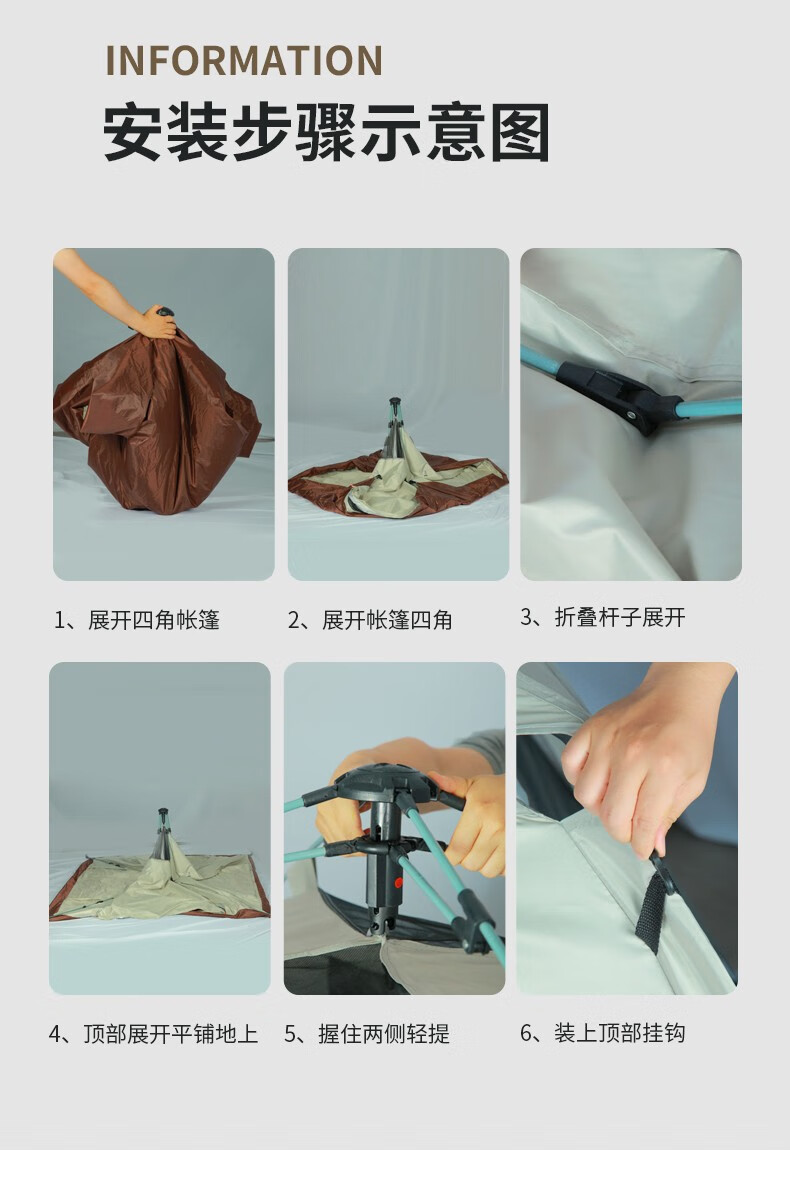 INFORMATION
安装步骤示意图

1、展开四角帐篷

2、展开帐篷四角

3、折叠杆子展开

4、顶部展开平铺地上

5、握住两侧轻提

6、装上顶部挂钩